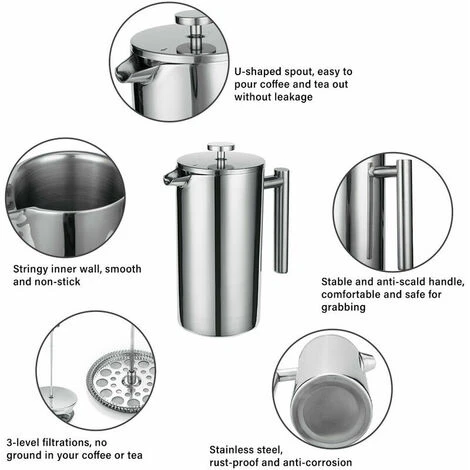 U-shaped spout, easy to pour coffee and tea out without leakage

Stringy inner wall, smooth and non-stick

Stable and anti-scald handle, comfortable and safe for grabbing

3-level filtrations, no ground in your coffee or tea

Stainless steel, rust-proof and anti-corrosion