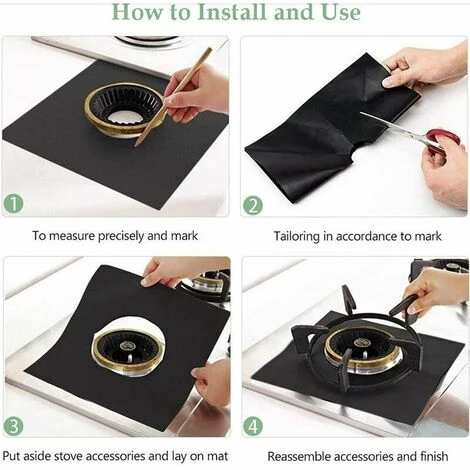 How to Install and Use

1

To measure precisely and mark

2

Tailoring in accordance to mark

3

Put aside stove accessories and lay on mat

4

Reassemble accessories and finish