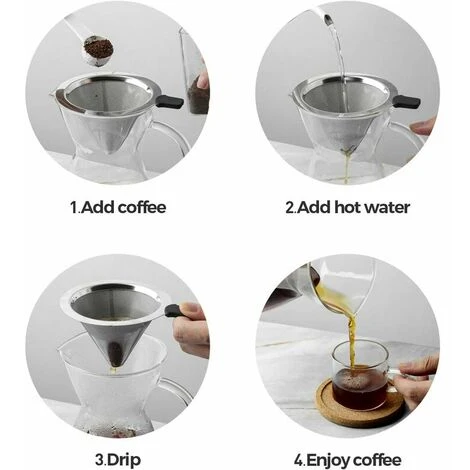 1.Add coffee

2.Add hot water

3.Drip

4.Enjoy coffee